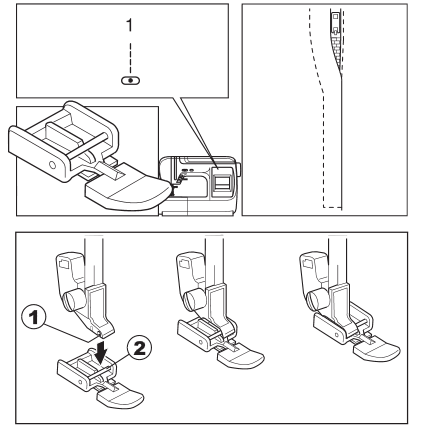 1

1

2